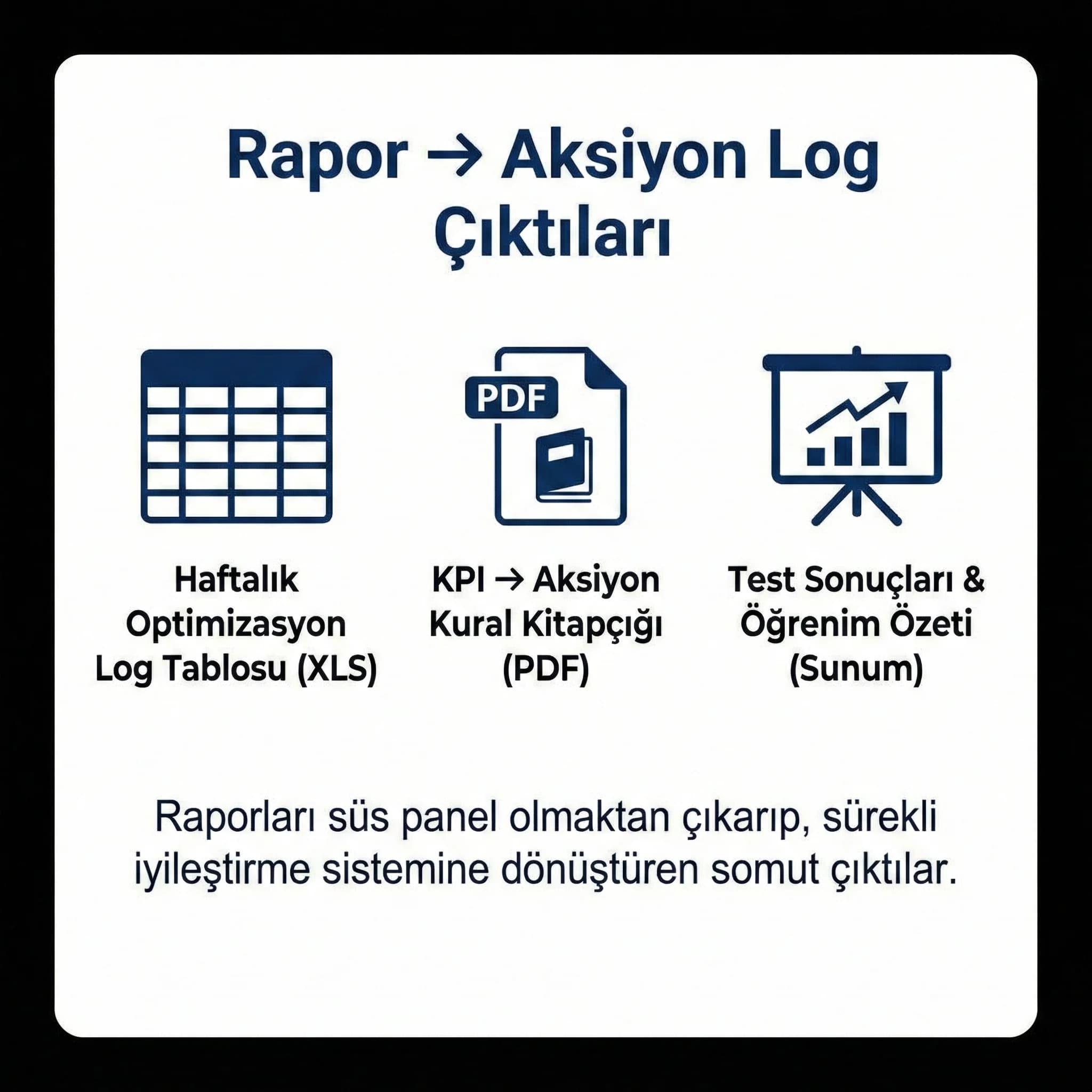 Rapor → Aksiyon Log Çıktıları

PDF

Haftalık Optimizasyon Log Tablosu (XLS)

KPI → Aksiyon Kural Kitapçığı (PDF)

Test Sonuçları & Öğrenim Özeti (Sunum)

Raporları süs panel olmaktan çıkarıp, sürekli iyileştirme sistemine dönüştüren somut çıktılar.